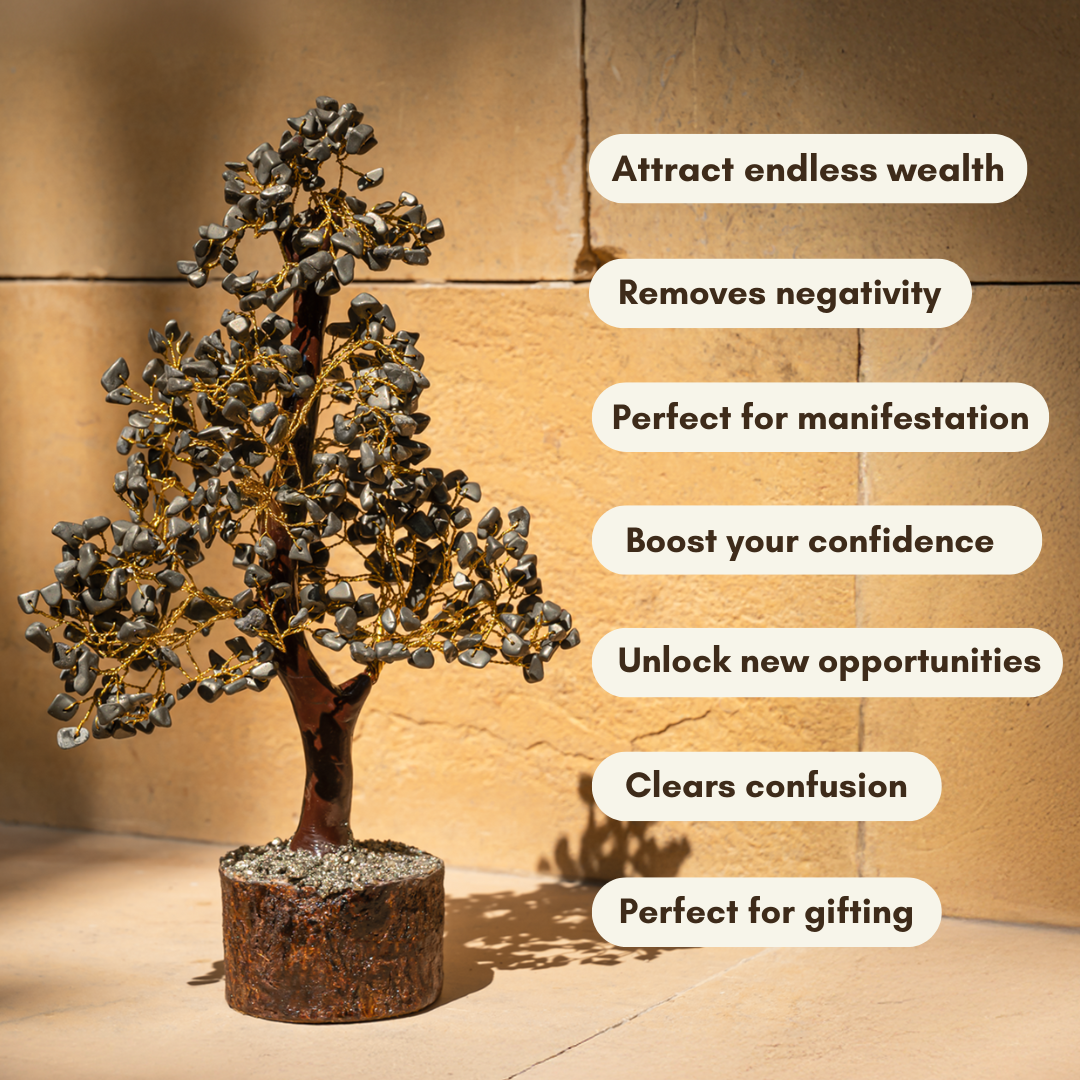 Attract endless wealth

Removes negativity

Perfect for manifestation

Boost your confidence

Unlock new opportunities

Clears confusion

Perfect for gifting