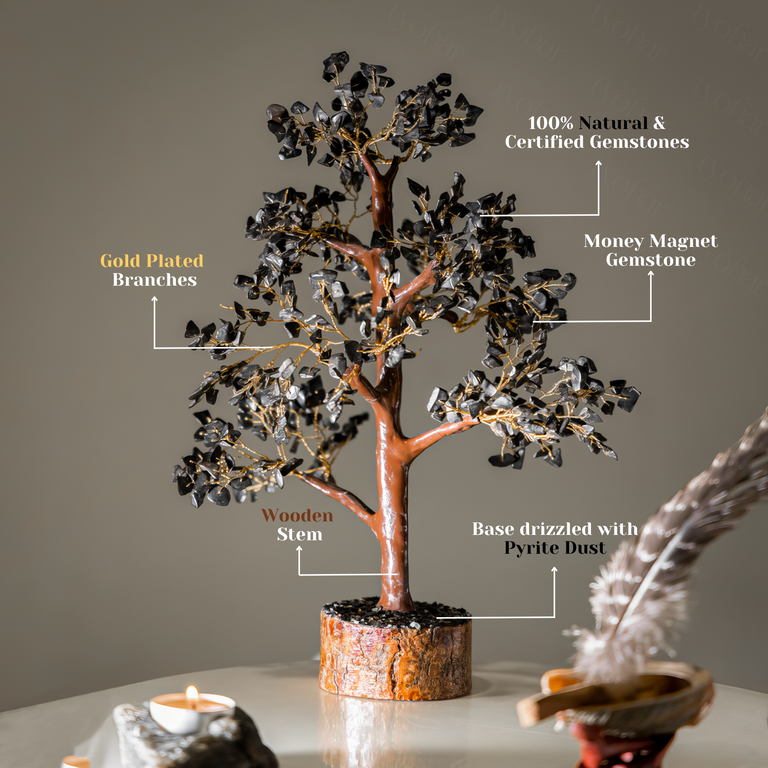 100% Natural &
Certified Gemstones

Money Magnet
Gemstone

Gold Plated
Branches

Wooden
Stem

Base drizzled with
Pyrite Dust