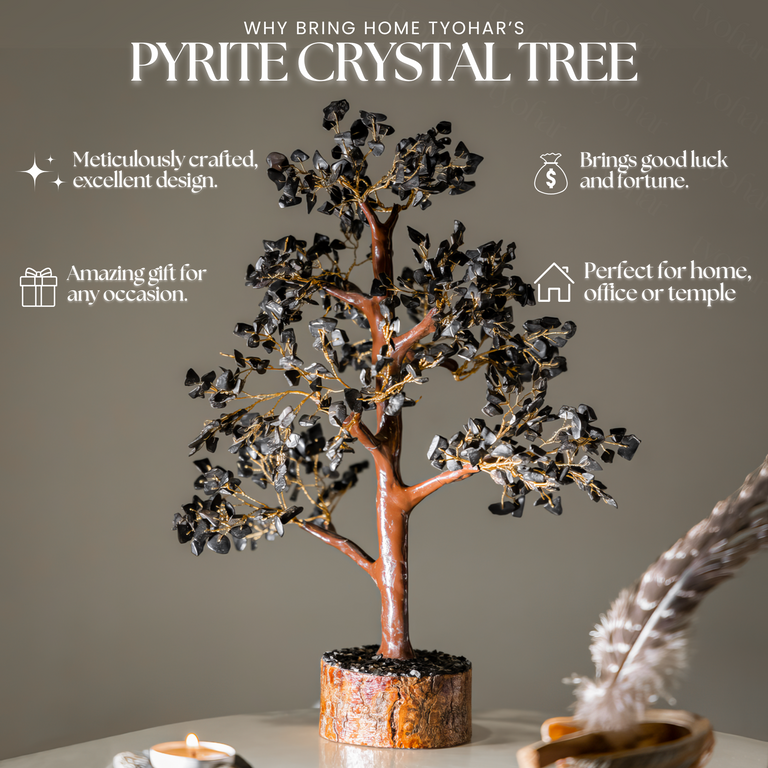 WHY BRING HOME TYOHAR'S
PYRITE CRYSTAL TREE

Meticulously crafted, excellent design.

Brings good luck and fortune.

Amazing gift for any occasion.

Perfect for home, office or temple